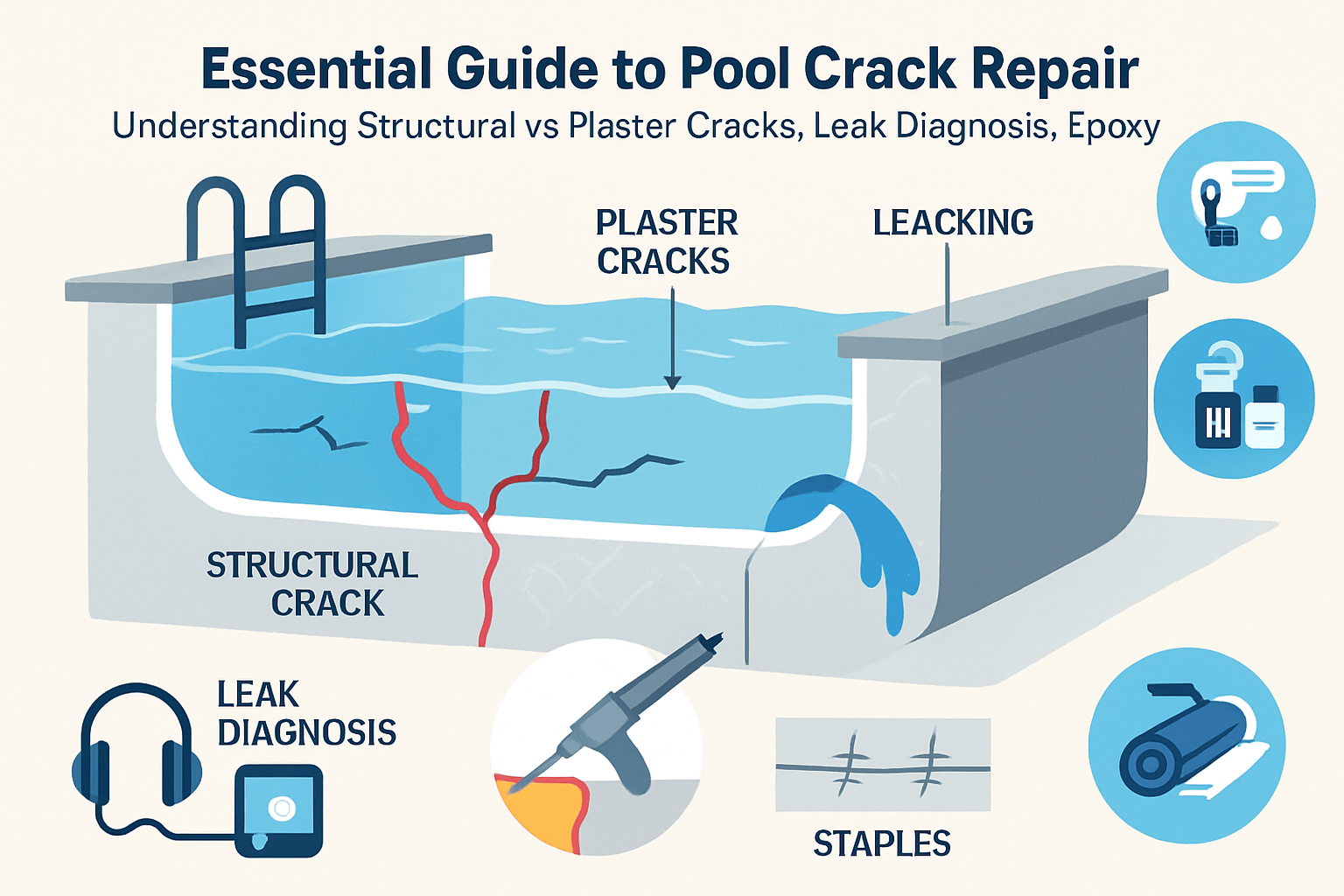 Essential Guide to Pool Crack Repair
Understanding Structural vs Plaster Cracks, Leak Diagnosis, Epoxy

PLASTER CRACKS

LEACKING

STRUCTURAL CRACK

LEAK DIAGNOSIS

STAPLES